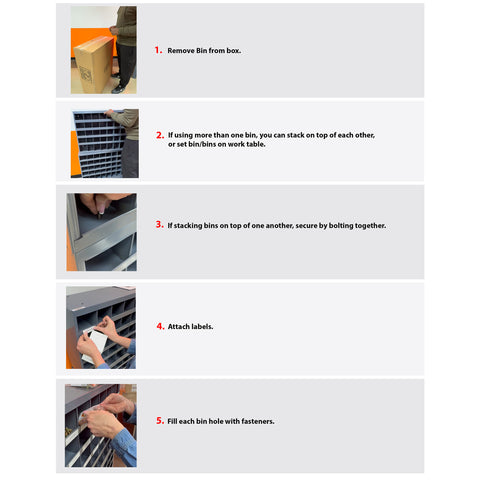 1. Remove Bin from box.

2. If using more than one bin, you can stack on top of each other, or set bin/bins on work table.

3. If stacking bins on top of one another, secure by bolting together.

4. Attach labels.

5. Fill each bin hole with fasteners.